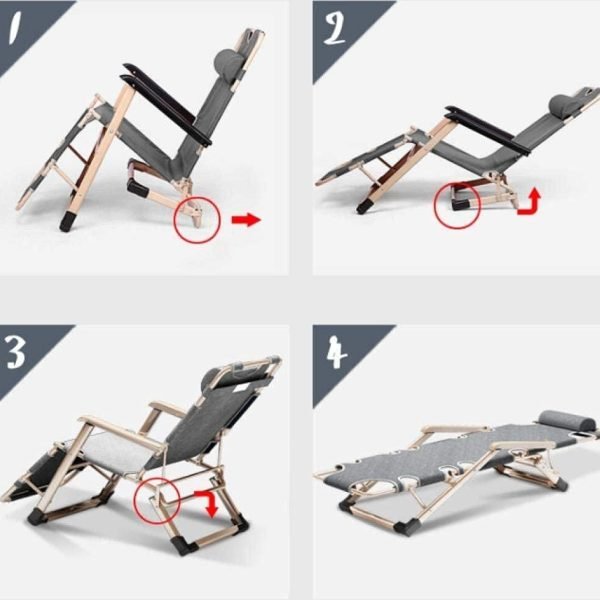 1

2

3

4